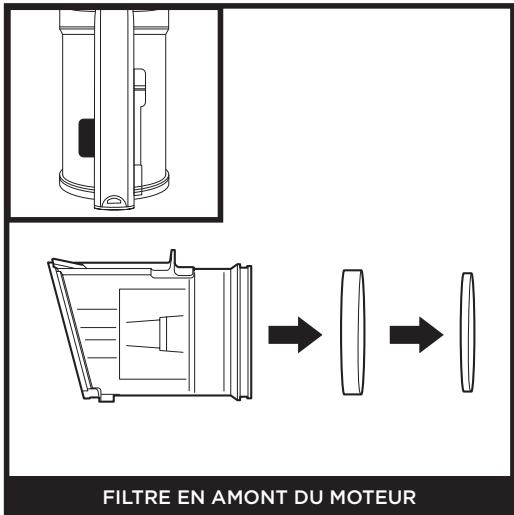 FILTRE EN AMONT DU MOTEUR