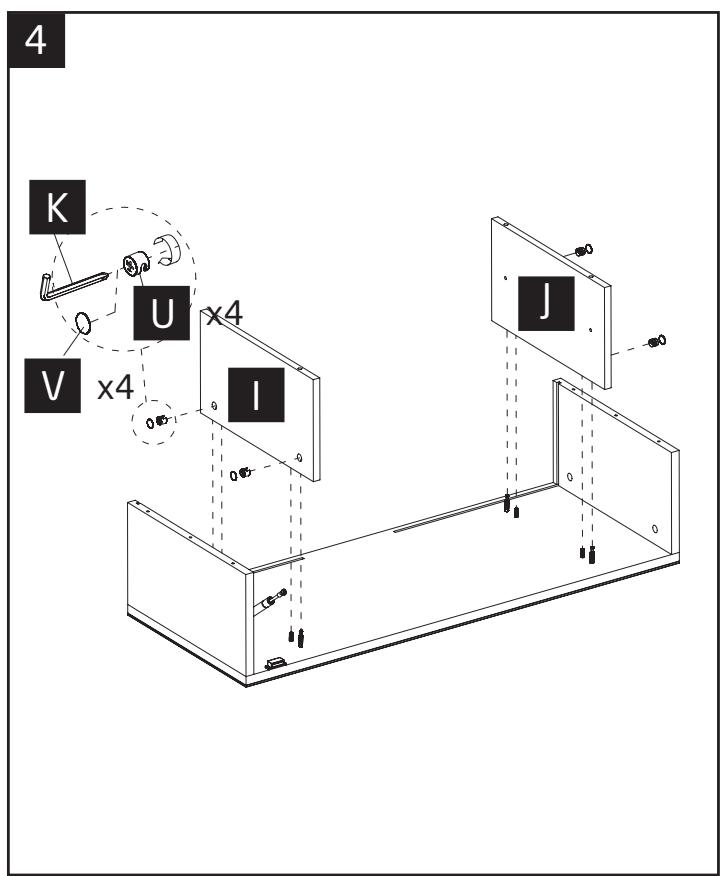 4

K

U x4

V x4

I

J