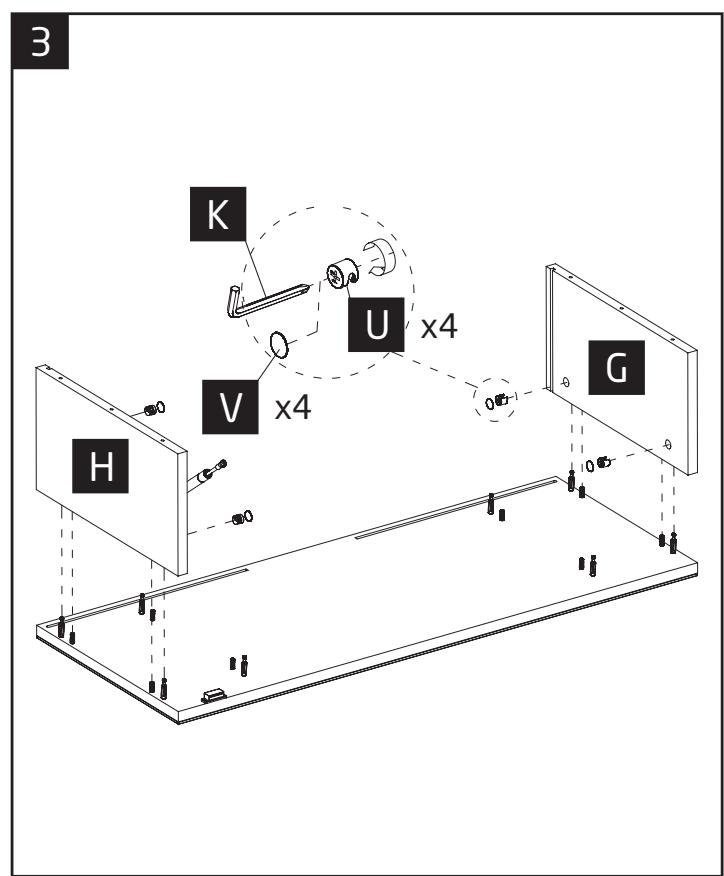 3

K

U x4

V x4

G

H