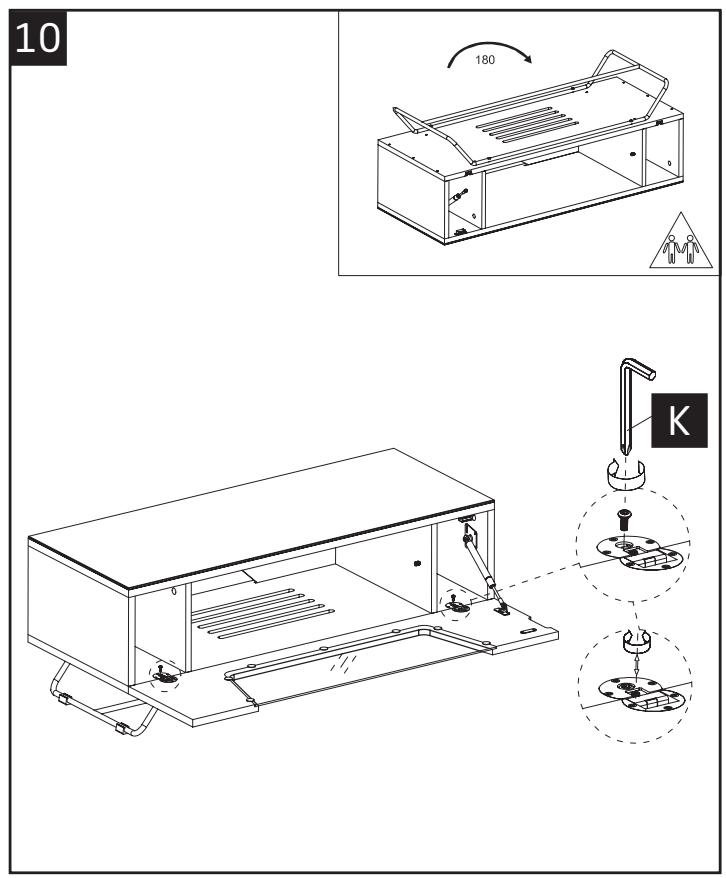 10

180

K