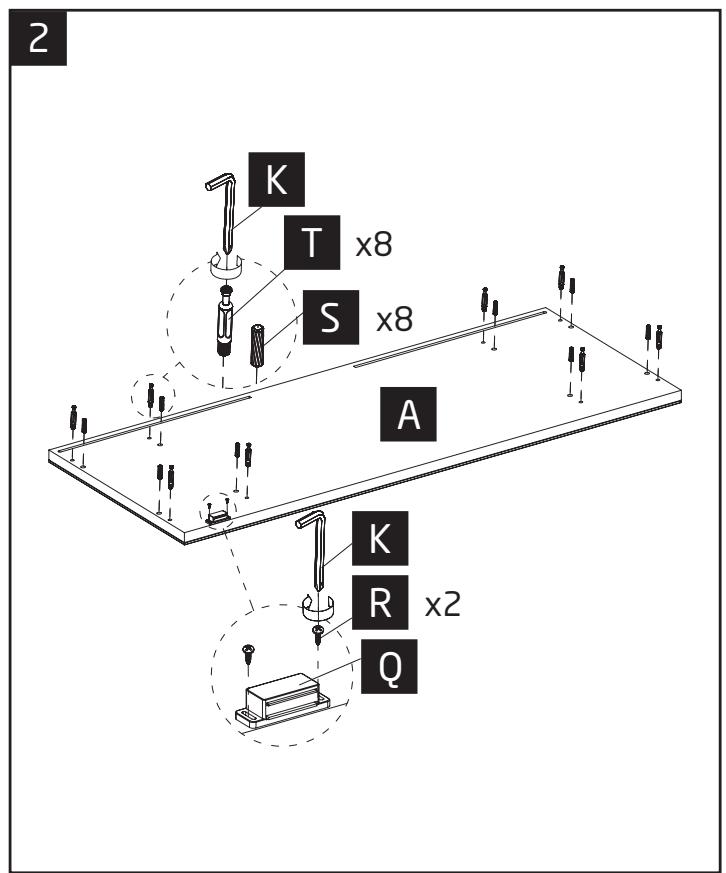 2

K

T x8

S x8

A

K

R x2

Q