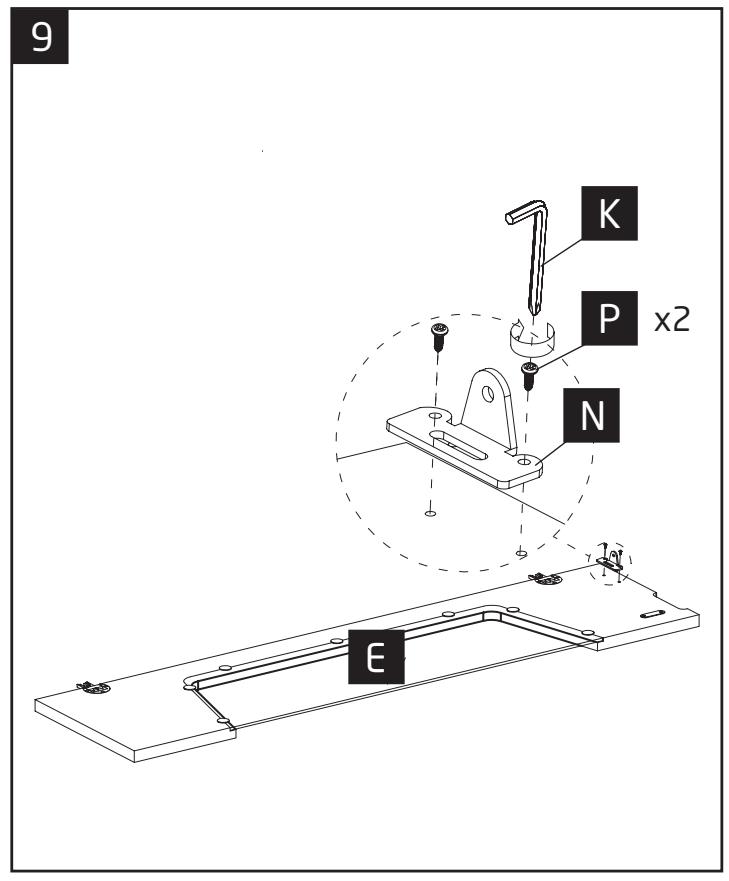 9

K

P x2

N

E