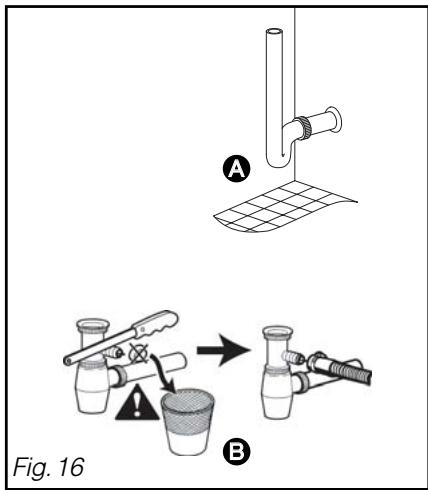 A

B

Fig. 16