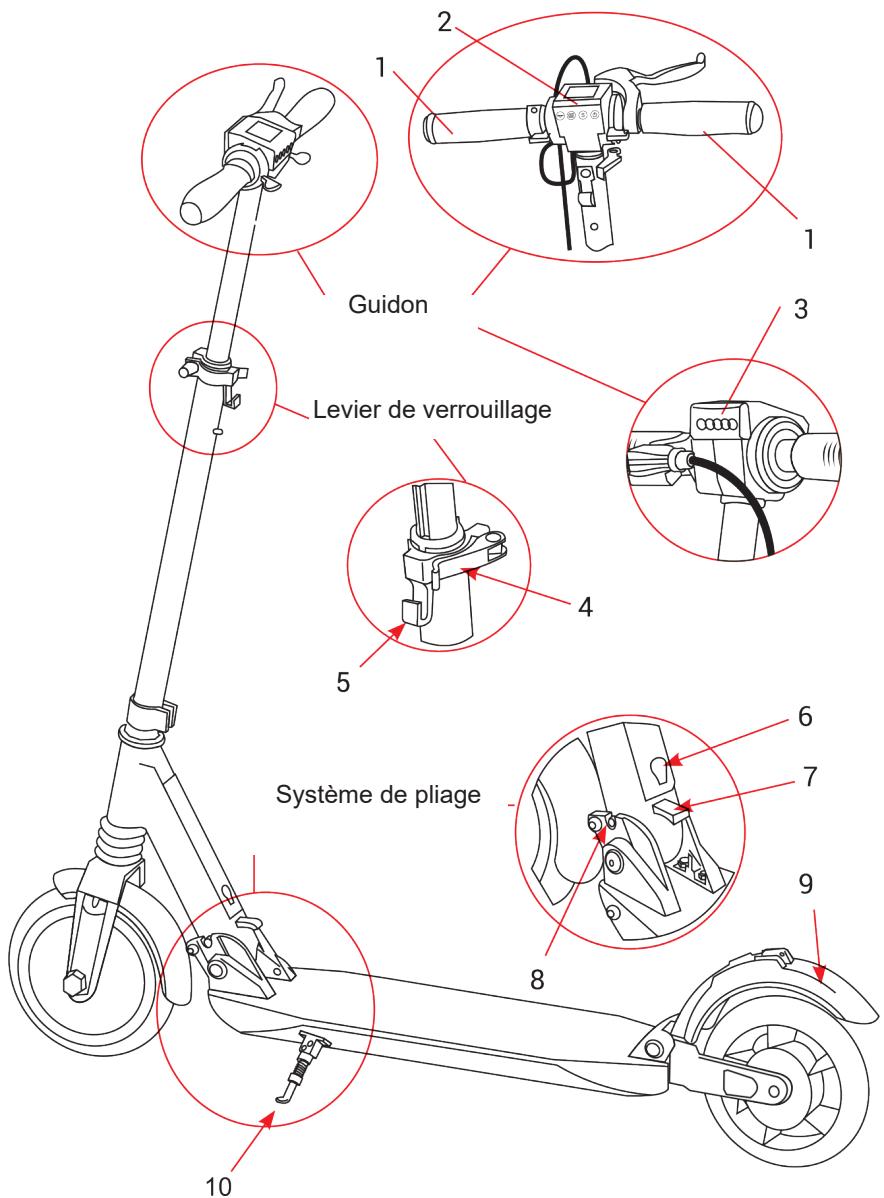 2
1
1
Guidon
3
Levier de verrouillage
4
5
6
7
Système de pliage
8
9
10