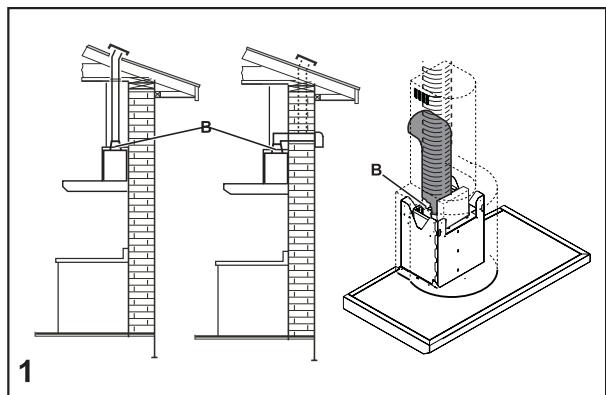 B
B
1