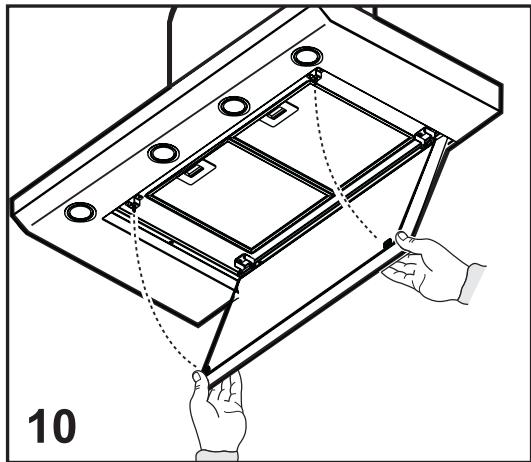 10