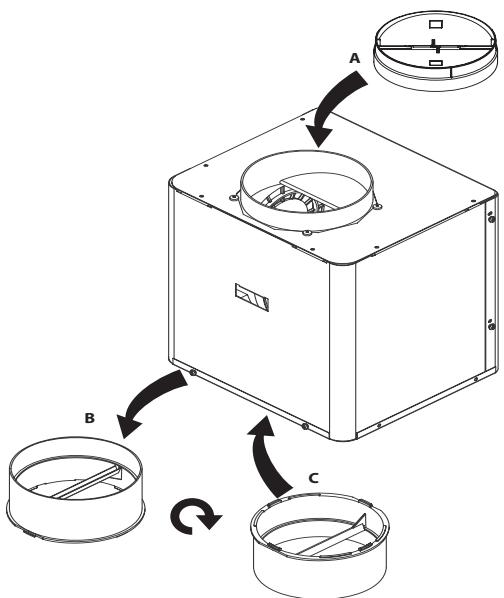 A

B

C