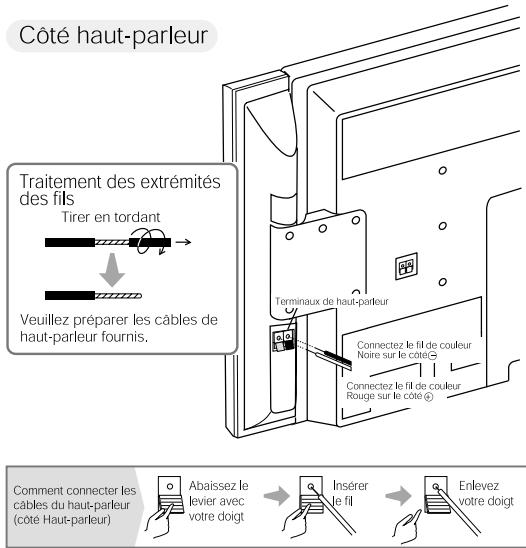 Côté haut-parleur

Traitement des extrémités des fils

Tirer en tordant

Veuillez préparer les câbles de haut-parleur fournis.

Terminaux de haut-parleur

Connectez le fil de couleur Noire sur le côté ⊖

Connectez le fil de couleur Rouge sur le côté ⊕

Comment connecter les câbles du haut-parleur (côté Haut-parleur)

Abaissez le levier avec votre doigt

Insérer le fil

Enlevez votre doigt