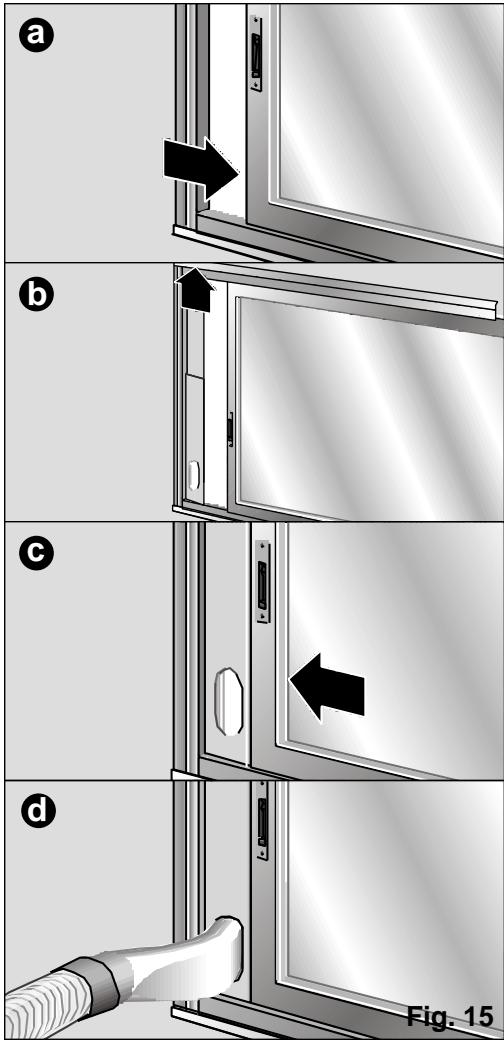 a

b

c

d

Fig. 15