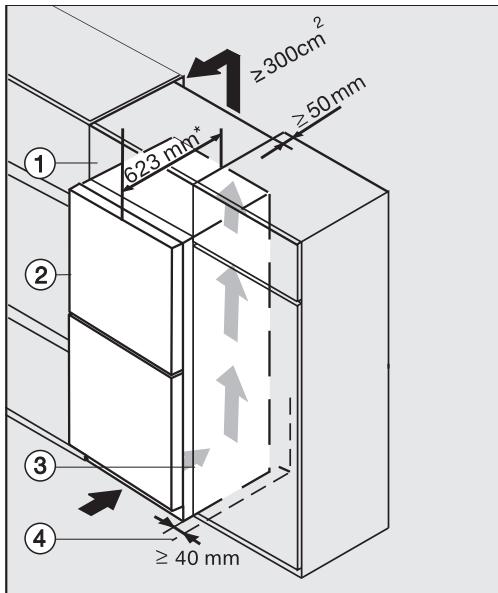 $\geq 300cm^2$

$\geq 50$ mm

623 mm*

1

2

3

4

$\geq$ 40 mm