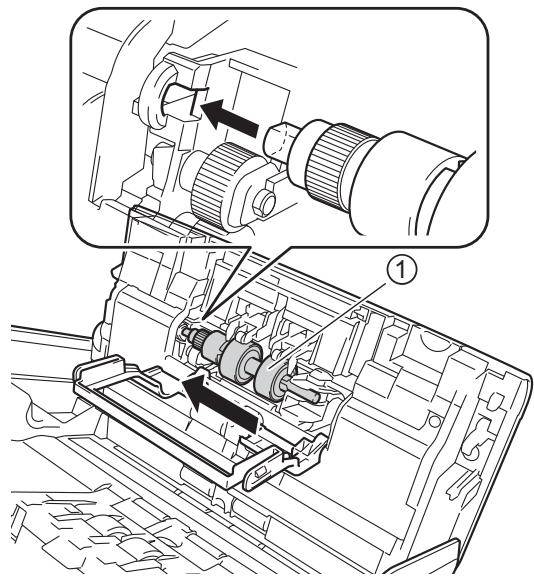 1