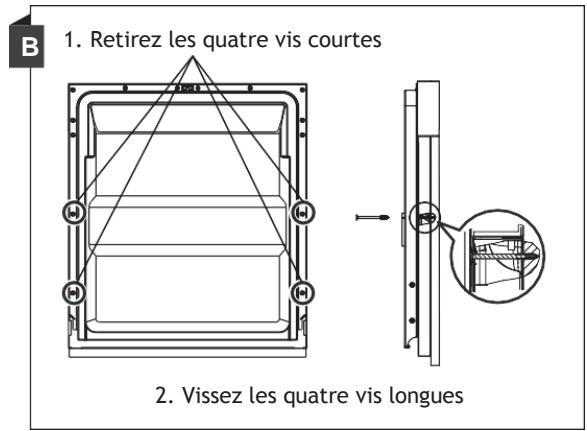 B

1. Retirez les quatre vis courtes

2. Vissez les quatre vis longues