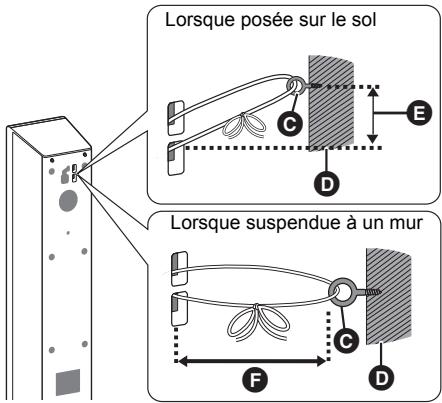 Lorsque posée sur le sol

C

E

D

Lorsque suspendue à un mur

C

F

D