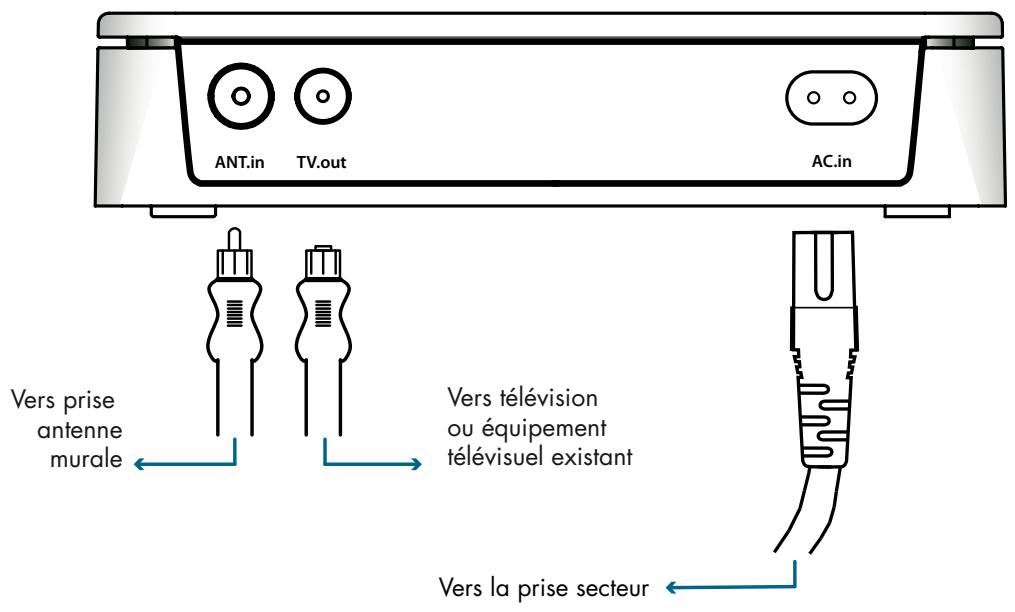 ANT.in
TV.out
AC.in

Vers prise antenne murale

Vers télévision ou équipement télévisuel existant

Vers la prise secteur