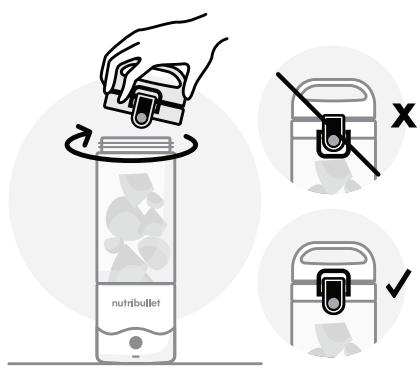 nutribullet

X

✓