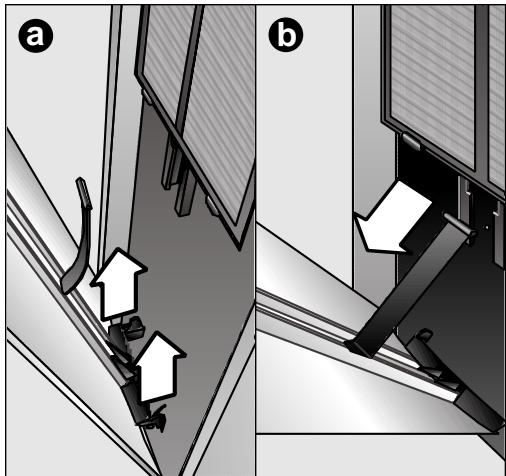 a

b