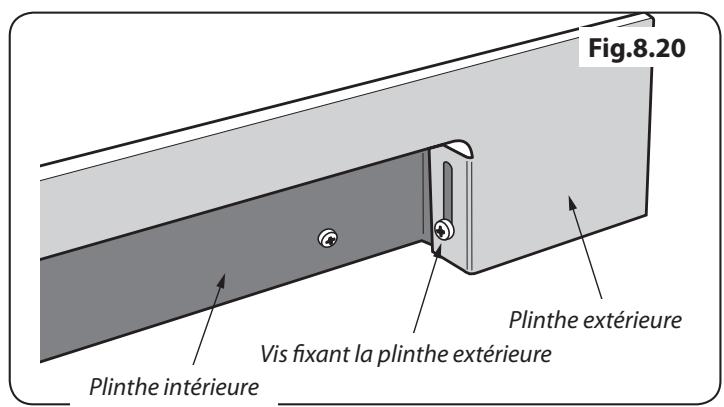 Fig.8.20

Plinthe extérieure

Vis fixant la plinthe extérieure

Plinthe intérieure