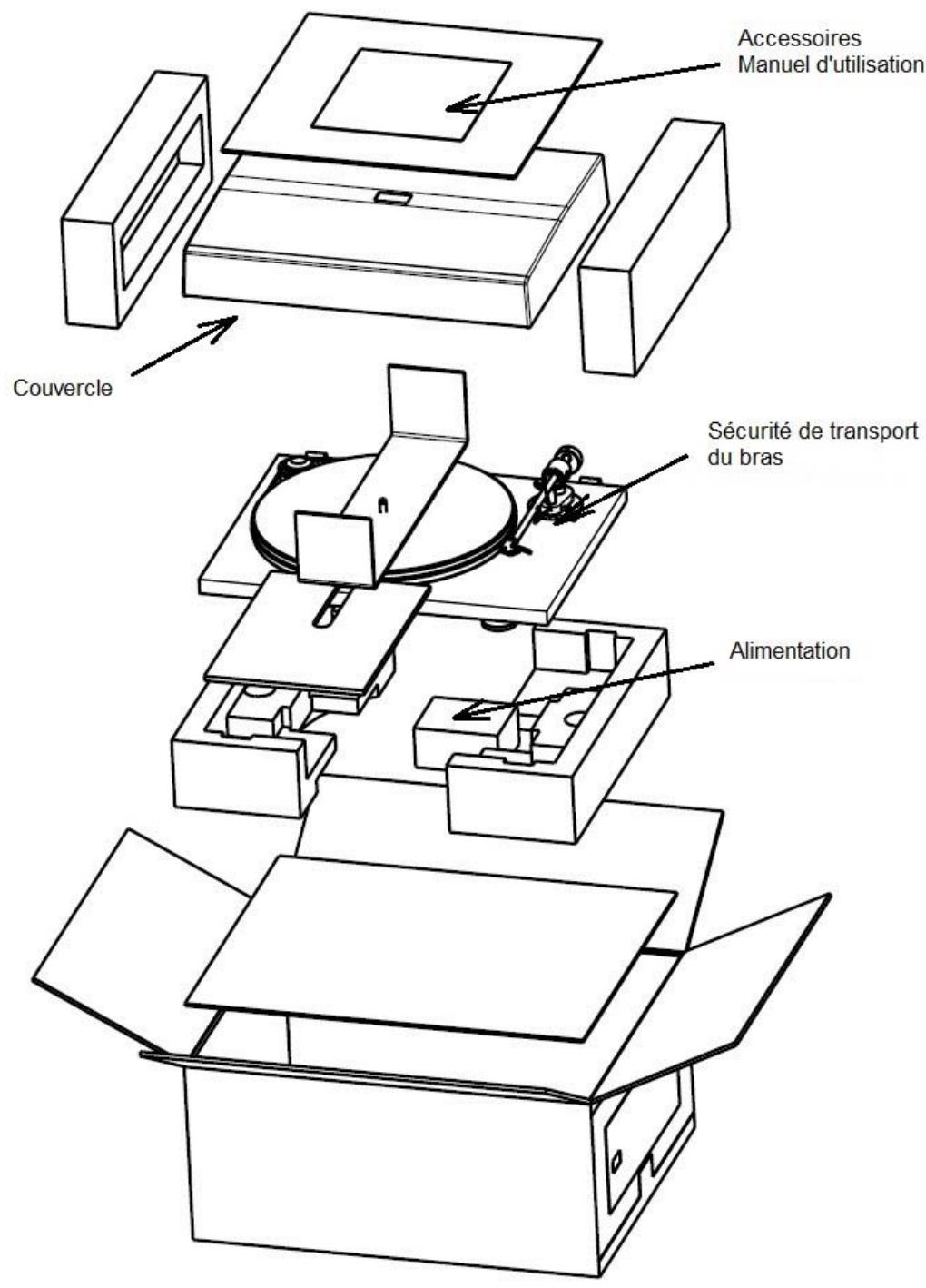 Accessoires
Manuel d'utilisation

Couvercle

Sécurité de transport du bras

Alimentation