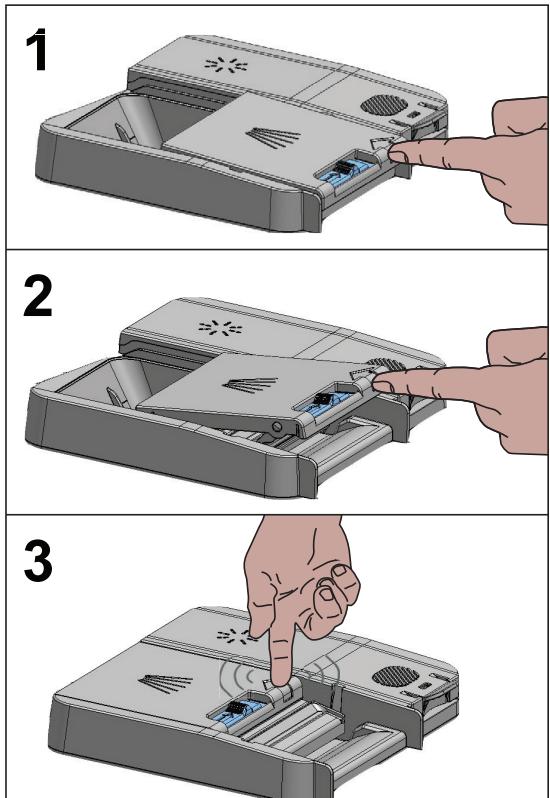 1

2

3