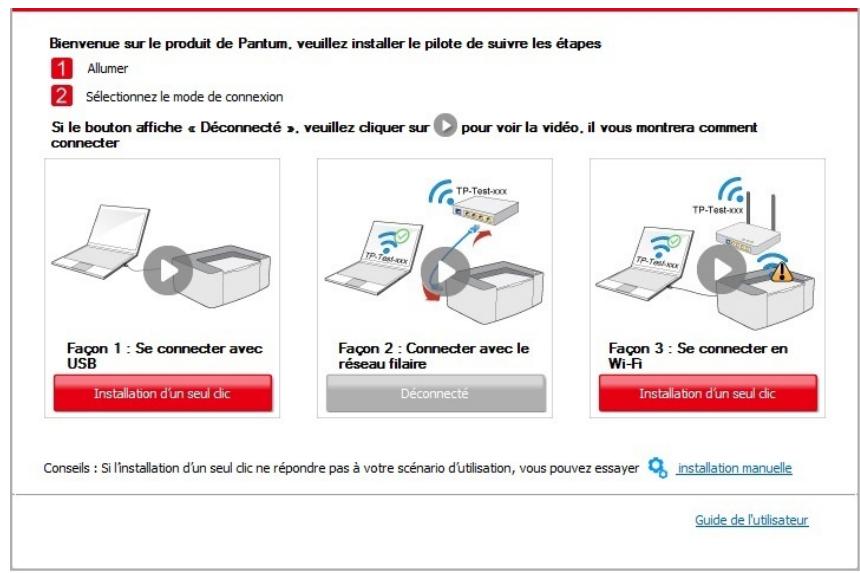 Bienvenue sur le produit de Pantum, veuillez installer le pilote de suivre les étapes

1 Allumer

2 Sélectionnez le mode de connexion

Si le bouton affiche « Déconnecté », veuillez cliquer sur pour voir la vidéo, il vous montrera comment connecter

Façon 1 : Se connecter avec USB

Installation d'un seul clic

TP-Test-xxx

TP-Test-xxx

Façon 2 : Connecter avec le réseau filaire

Déconnecté

TP-Test-xxx

TP-Test-xxx

Façon 3 : Se connecter en Wi-Fi

Installation d'un seul clic

Conseils : Si l'installation d'un seul clic ne répondre pas à votre scénario d'utilisation, vous pouvez essayer installation manuelle

Guide de l'utilisateur