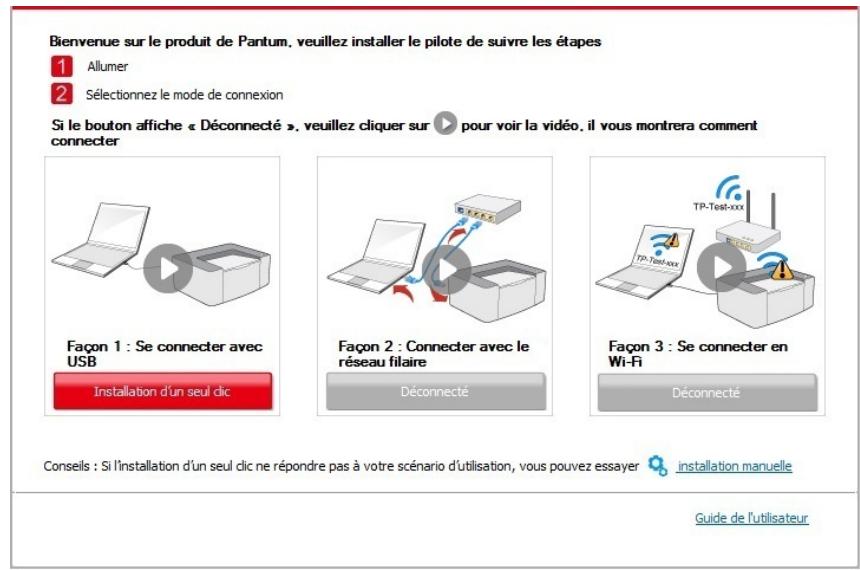 Bienvenue sur le produit de Pantum, veuillez installer le pilote de suivre les étapes

1 Allumer

2 Sélectionnez le mode de connexion

Si le bouton affiche « Déconnecté », veuillez cliquer sur pour voir la vidéo, il vous montrera comment connecter

Façon 1 : Se connecter avec USB

Installation d'un seul clic

TP-Test-xxx

Façon 2 : Connecter avec le réseau filaire

Déconnecté

TP-Test-xxx

TP-Test-xxx

Façon 3 : Se connecter en Wi-Fi

Déconnecté

Conseils : Si l'installation d'un seul clic ne répondre pas à votre scénario d'utilisation, vous pouvez essayer installation manuelle

Guide de l'utilisateur