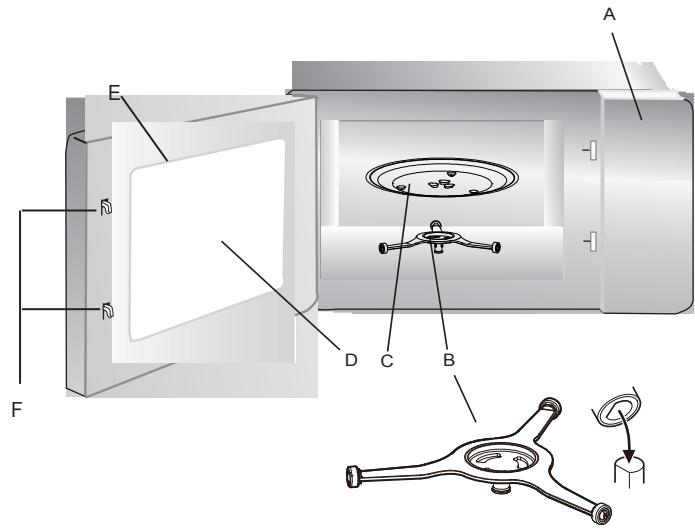 A
E
F
D
C
B