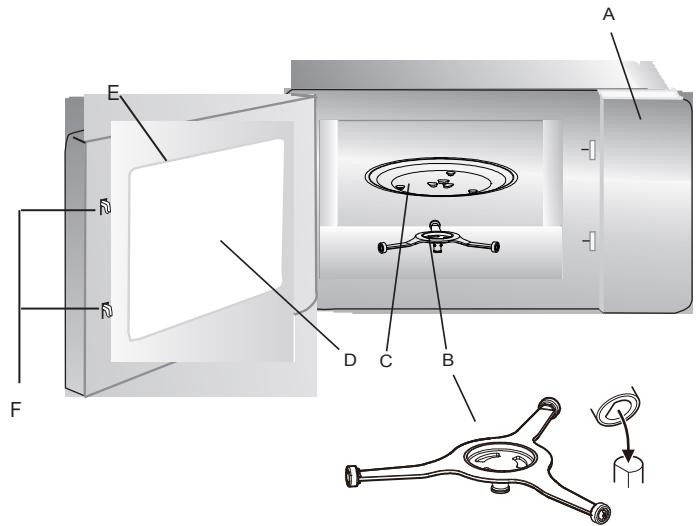 A
E
F
D
C
B