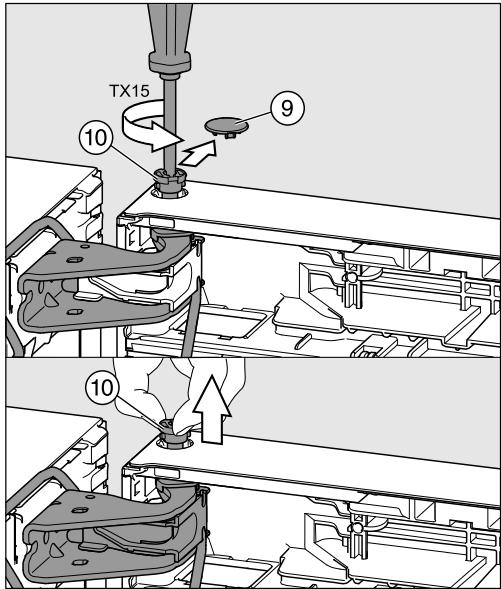 TX15

9

10

10