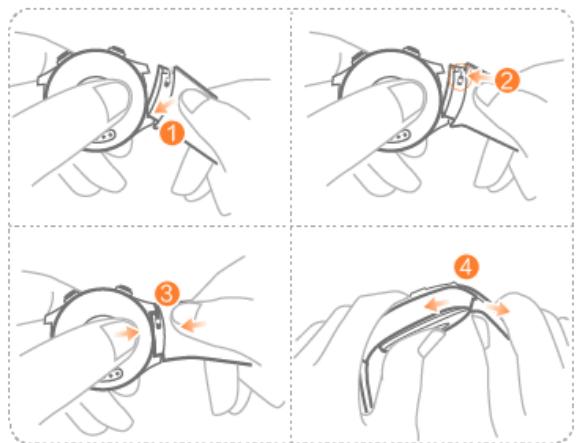 1

2

3

4