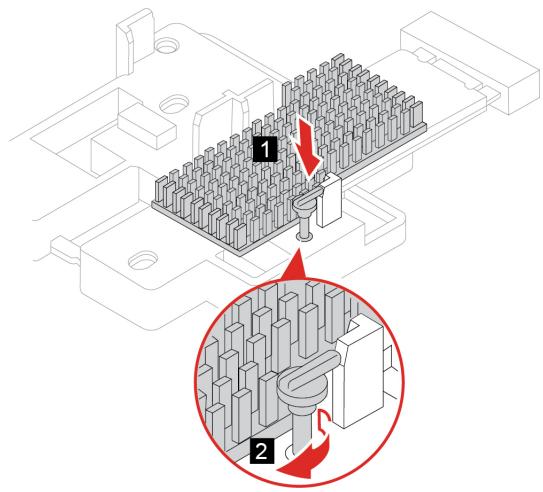 1

2