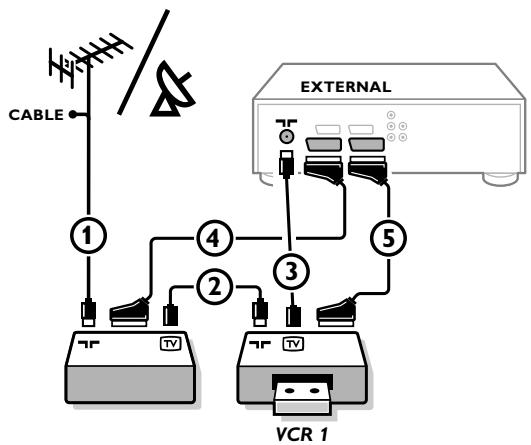 CABLE

EXTERNAL

1

4

5

2

3

TV

TV

VCR 1