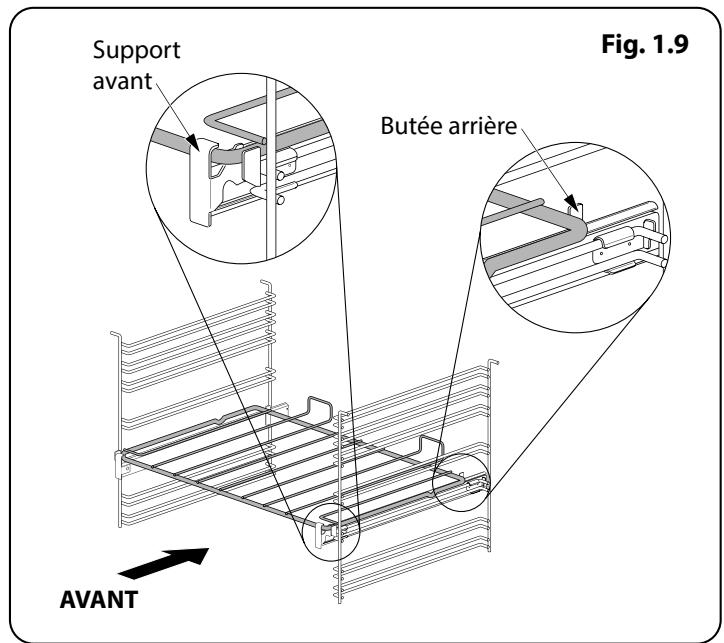 Fig. 1.9

Support avant

Butée arrière

AVANT