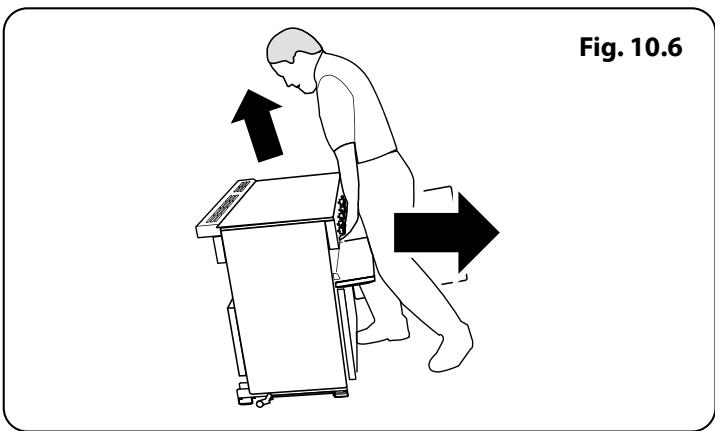 Fig. 10.6