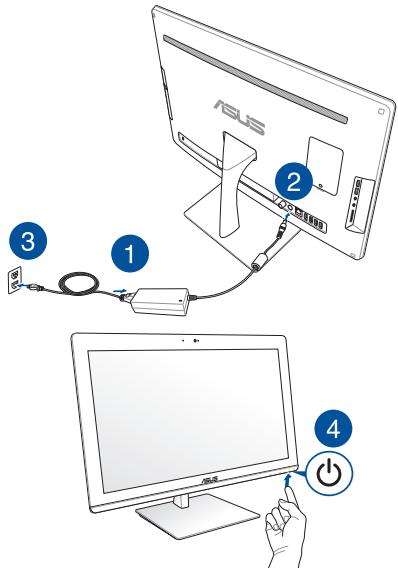 ASUS

2

3

1

ASUS

4