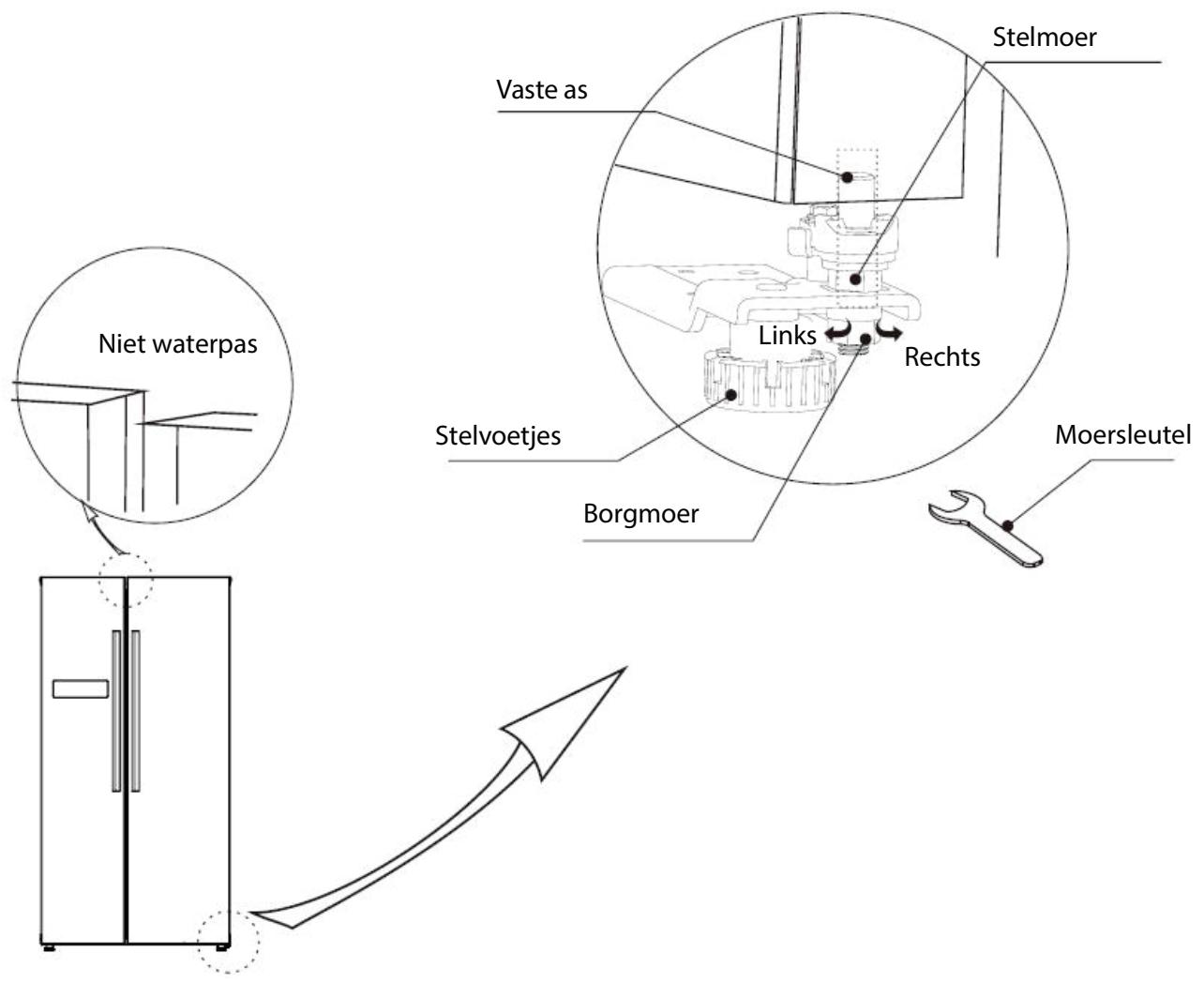 Stelmoer

Vaste as

Niet waterpas

Links

Rechts

Stelvoetjes

Moersleutel

Borgmoer