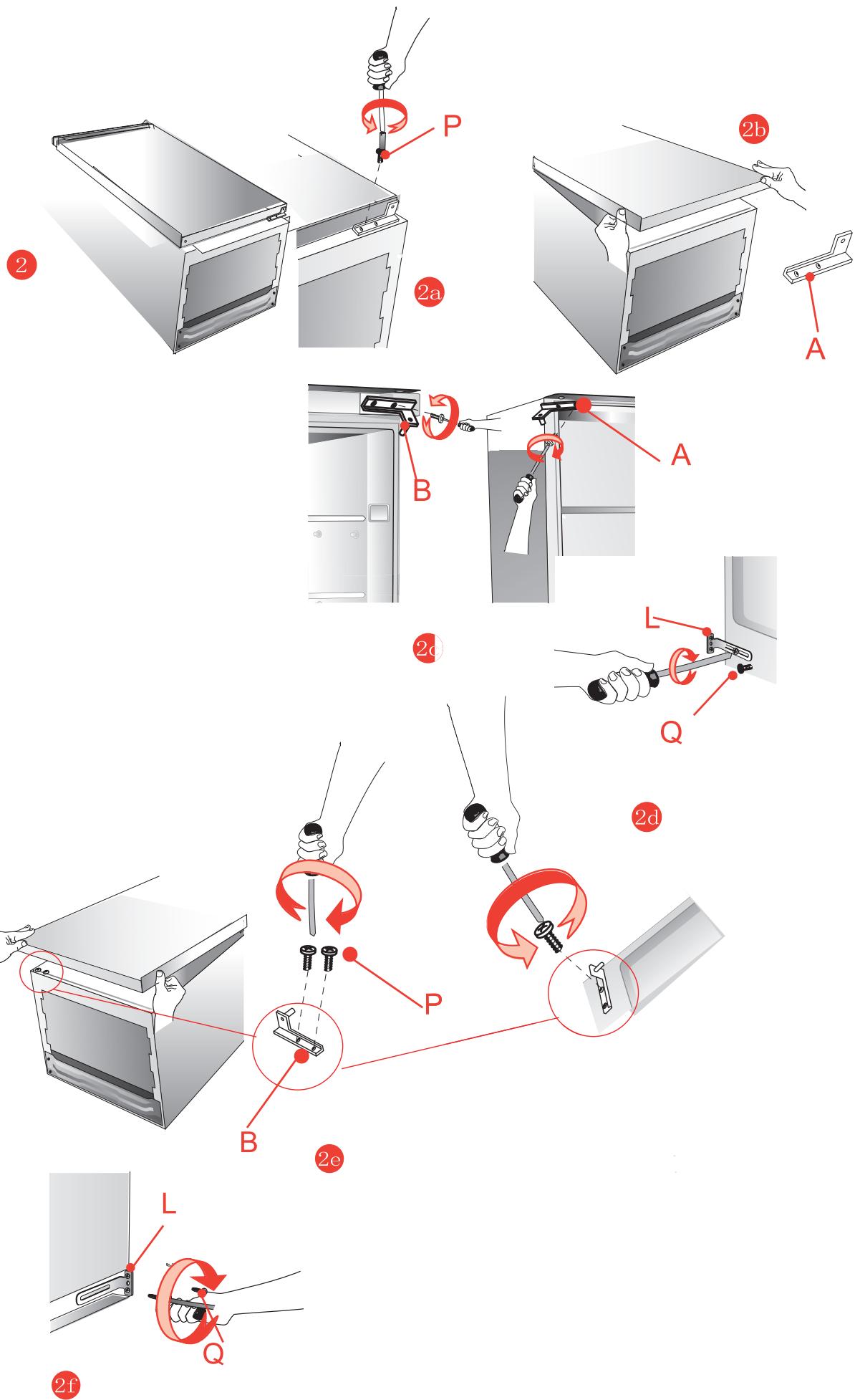 P
2b
2
2a
A
B
A
L
2c
Q
2d
P
B
2e
L
Q
2f