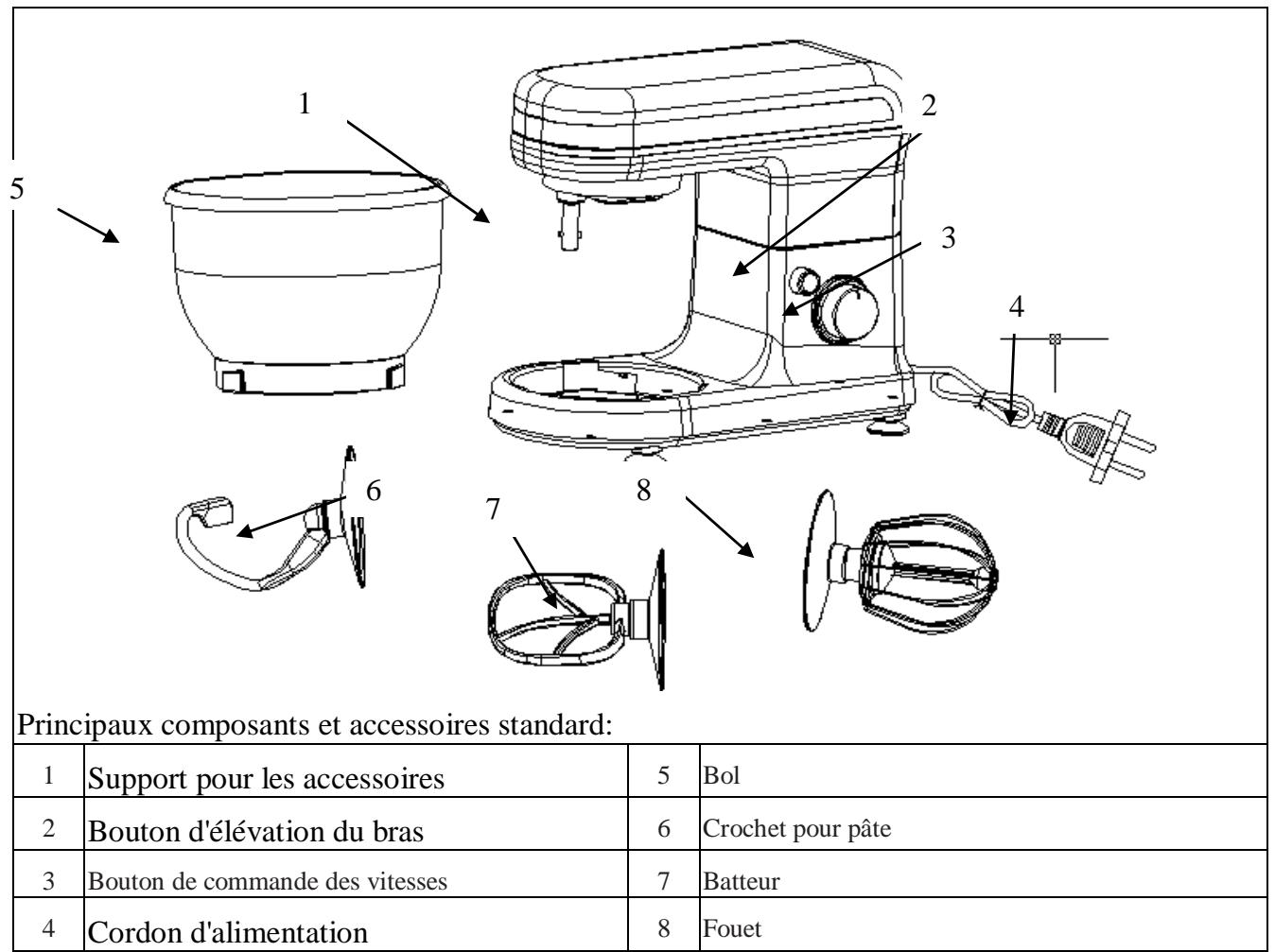 1
2
5
3
4
6
7
8

Principaux composants et accessoires standard:

| 1 | Support pour les accessoires | 5 | Bol |
|---|---|---|---|
| 2 | Bouton d'élévation du bras | 6 | Crochet pour pâte |
| 3 | Bouton de commande des vitesses | 7 | Batteur |
| 4 | Cordon d'alimentation | 8 | Fouet |