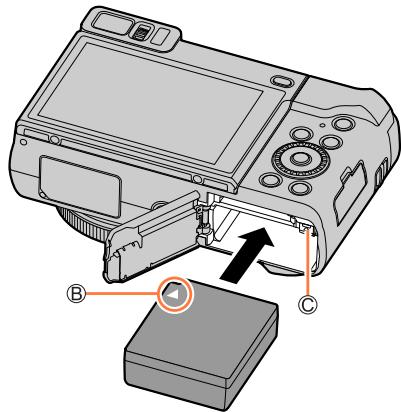 Ⓑ
Ⓒ