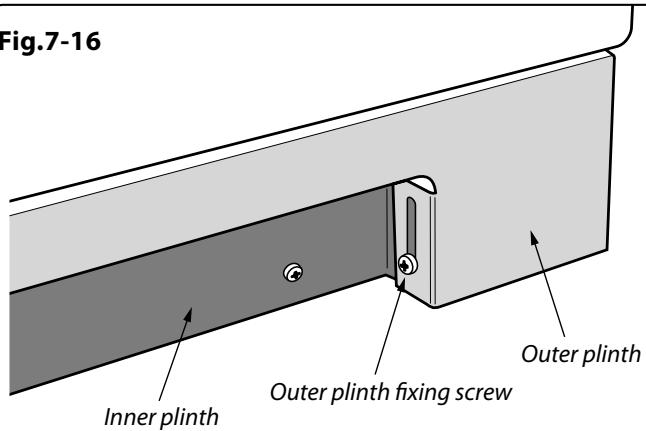 Fig.7-16

Outer plinth

Outer plinth fixing screw

Inner plinth