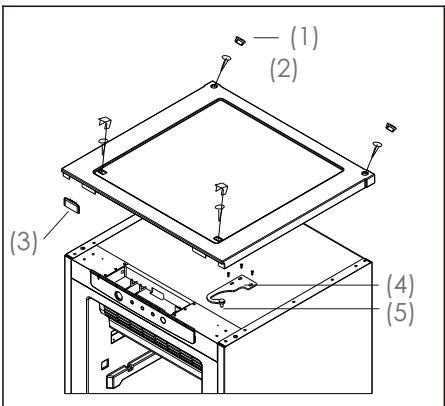 (1)
(2)
(3)
(4)
(5)