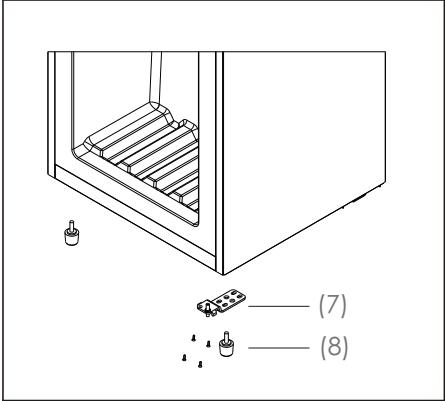 (7)
(8)