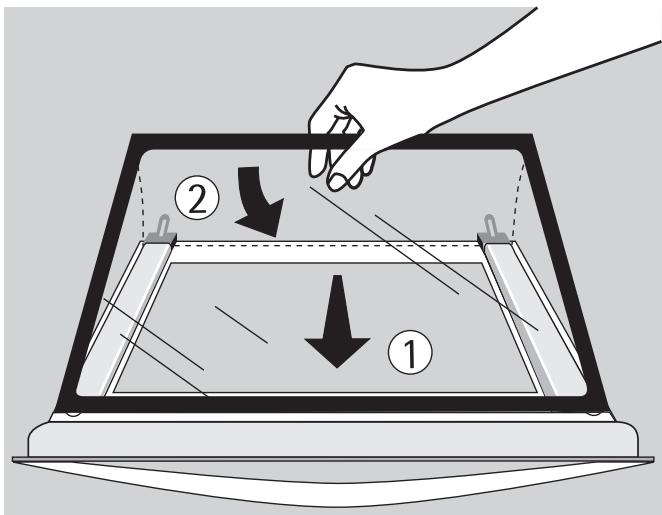 2

1