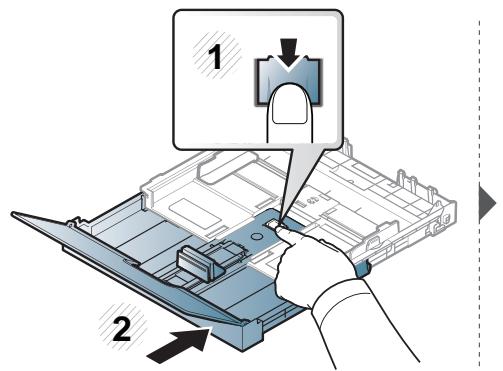 1

2