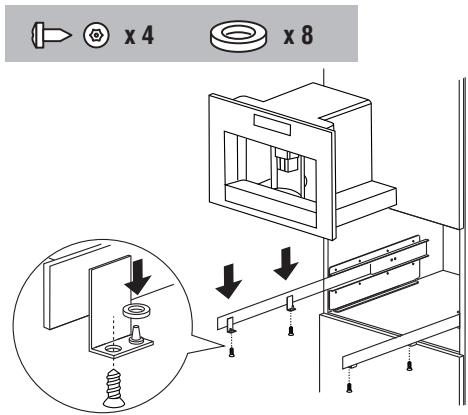 x 4

x 8