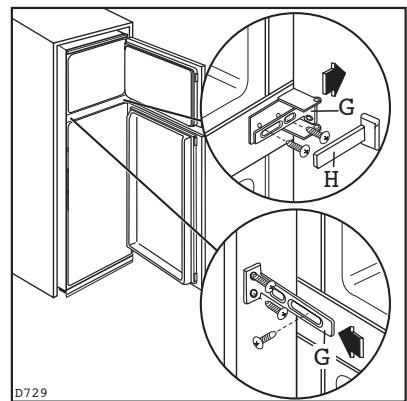 G
H
G
D729