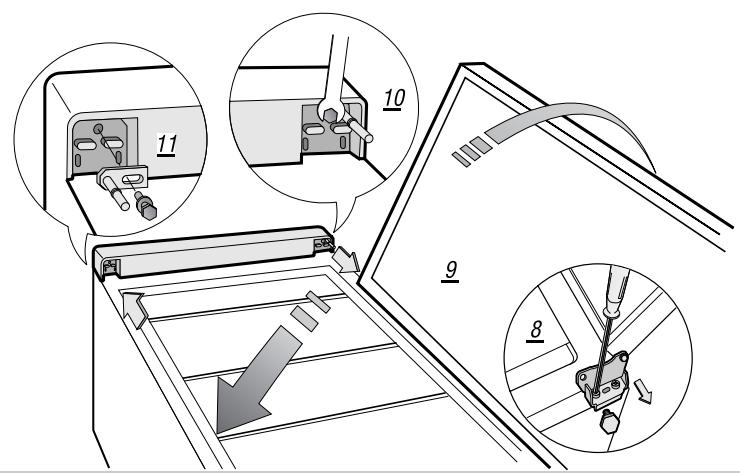 11

10

9

8