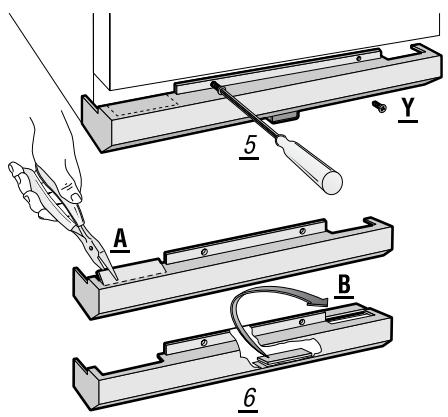 Y

5

A

B

6