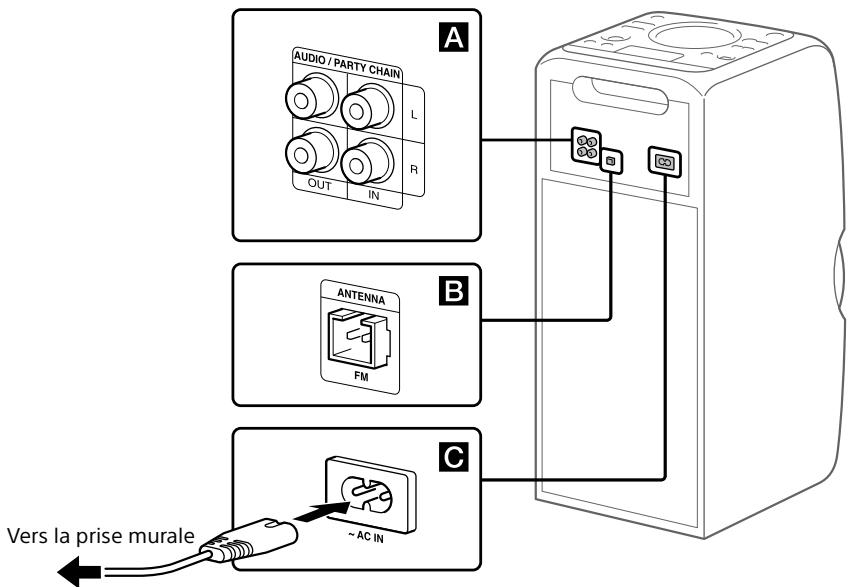 A

AUDIO / PARTY CHAIN

L

R

OUT

IN

B

ANTENNA

FM

C

~ AC IN

Vers la prise murale