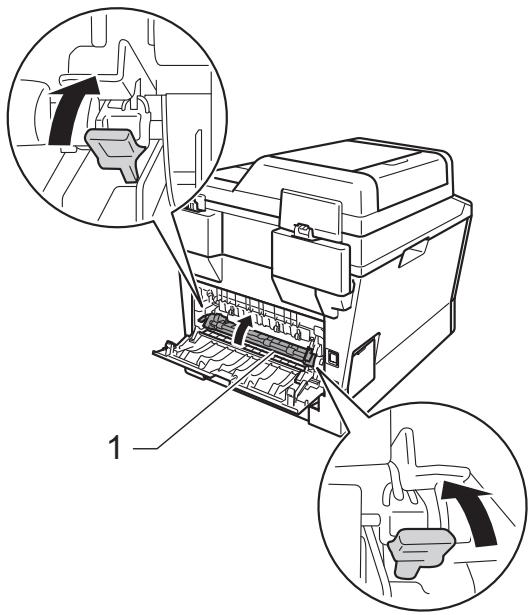 1