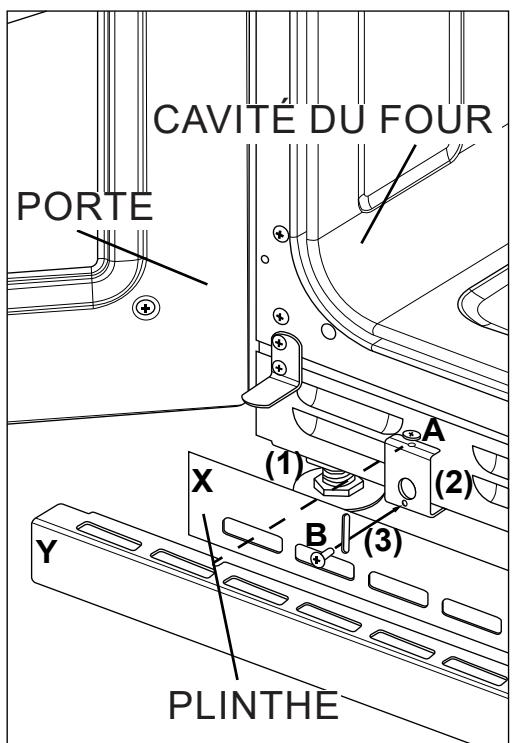 CAVITÉ DU FOUR
PORTE
A
(1)
(2)
X
B
(3)
Y
PLINTHE